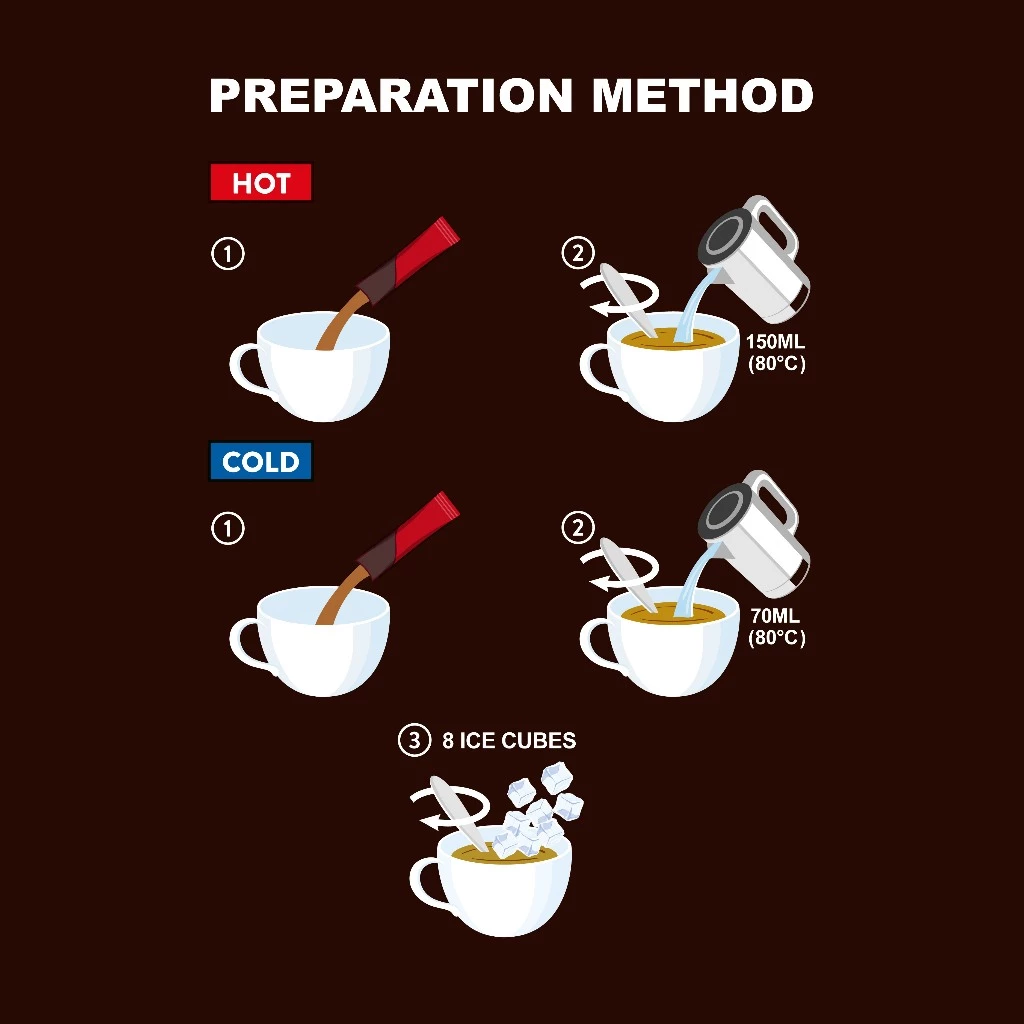 PREPARATION METHOD

HOT

①

②

150ML (80°C)

COLD

①

②

70ML (80°C)

③ 8 ICE CUBES