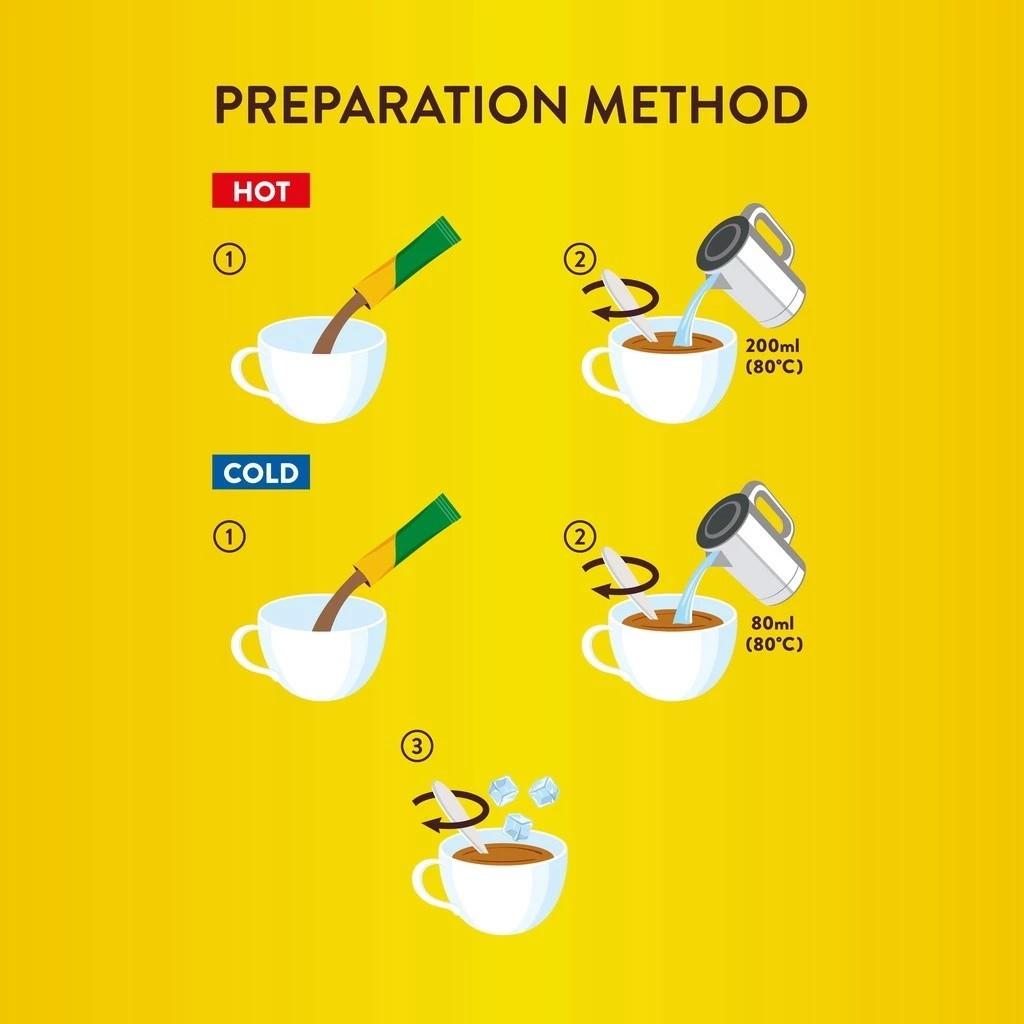 PREPARATION METHOD

HOT

1

2

200ml
(80°C)

COLD

1

2

80ml
(80°C)

3